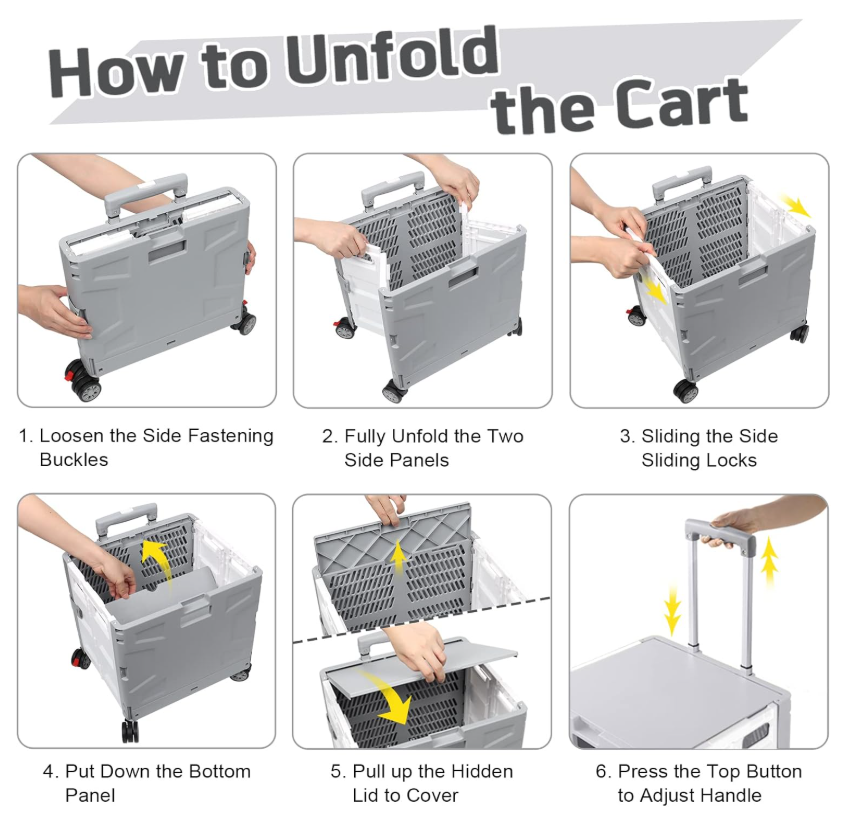 How to Unfold the Cart

1. Loosen the Side Fastening Buckles

2. Fully Unfold the Two Side Panels

3. Sliding the Side Sliding Locks

4. Put Down the Bottom Panel

5. Pull up the Hidden Lid to Cover

6. Press the Top Button to Adjust Handle