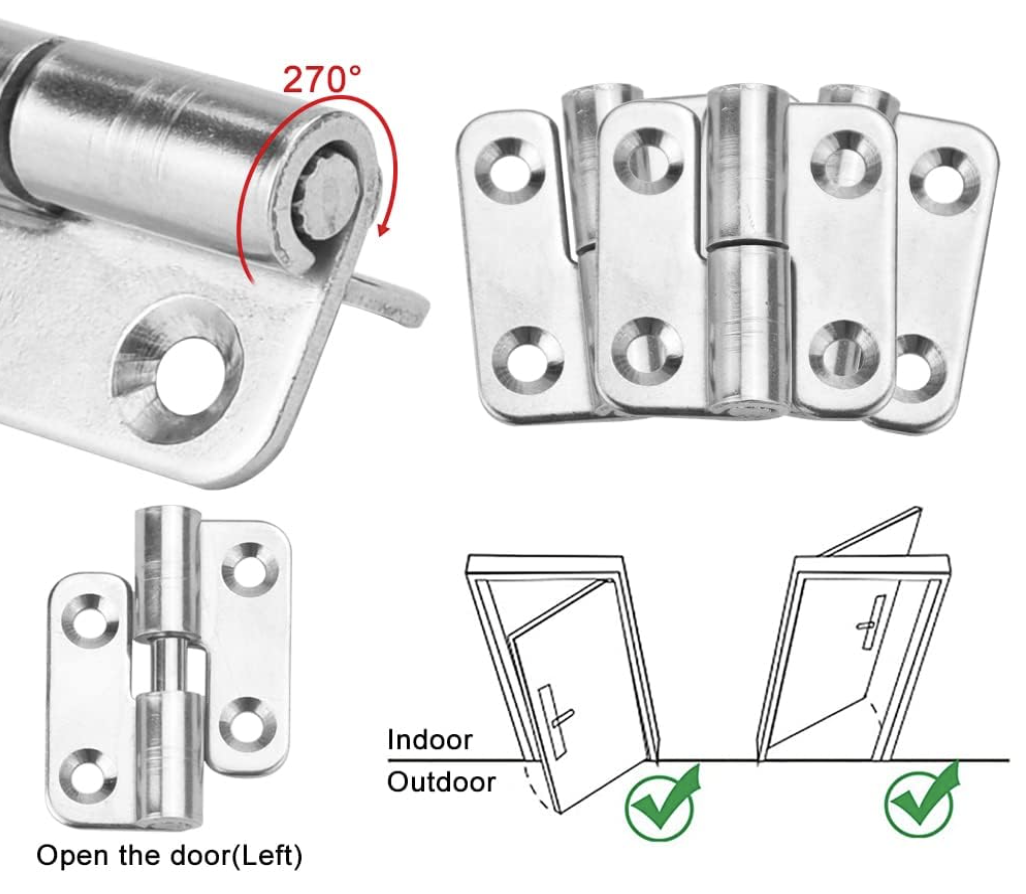 270°

Indoor
Outdoor

Open the door(Left)