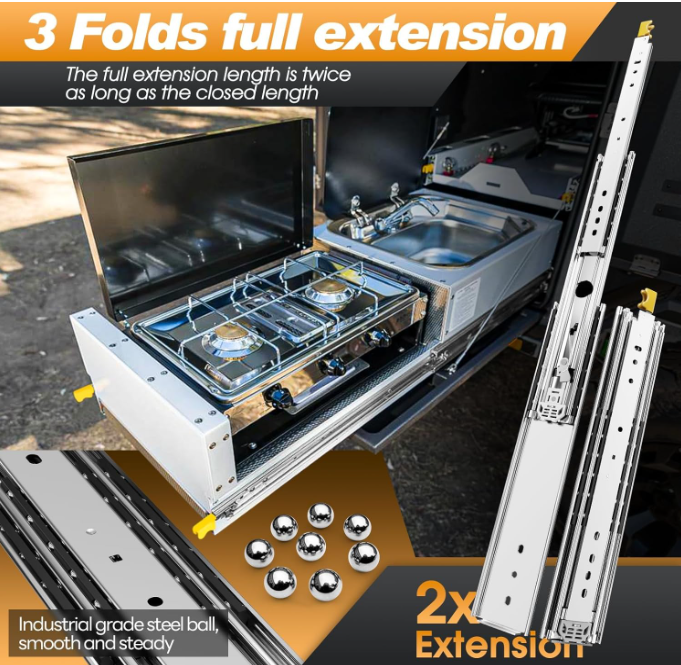 3 Folds full extension

The full extension length is twice as long as the closed length

Industrial grade steel ball, smooth and steady

2x Extension