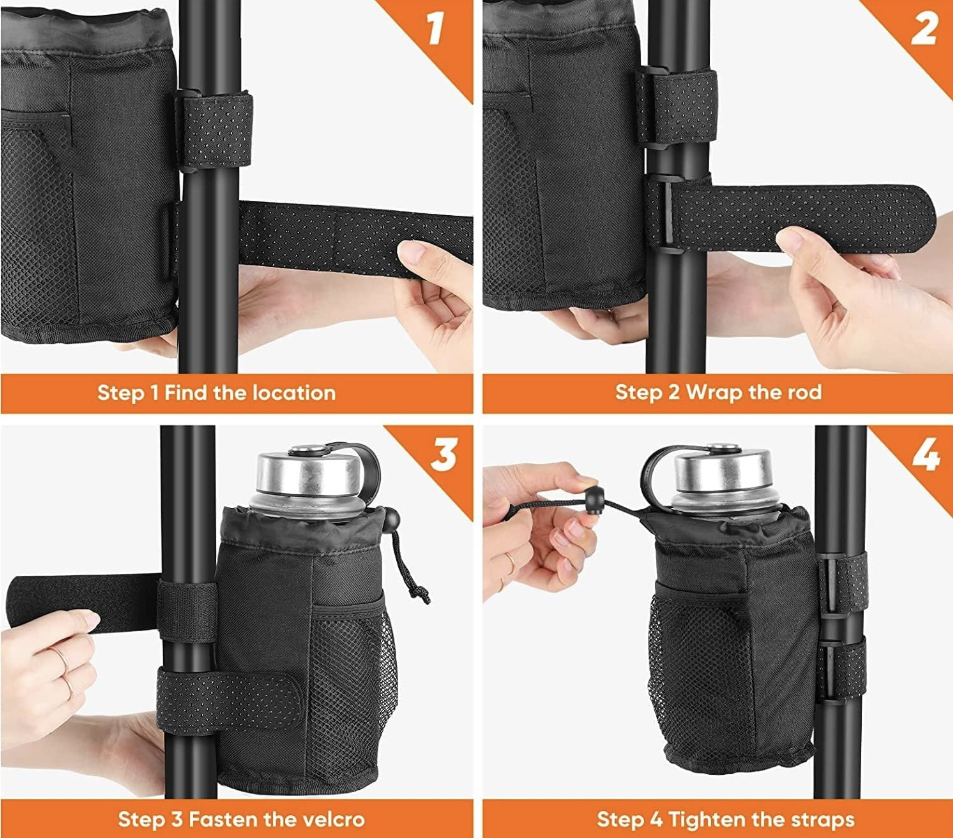 1

Step 1 Find the location

2

Step 2 Wrap the rod

3

Step 3 Fasten the velcro

4

Step 4 Tighten the straps