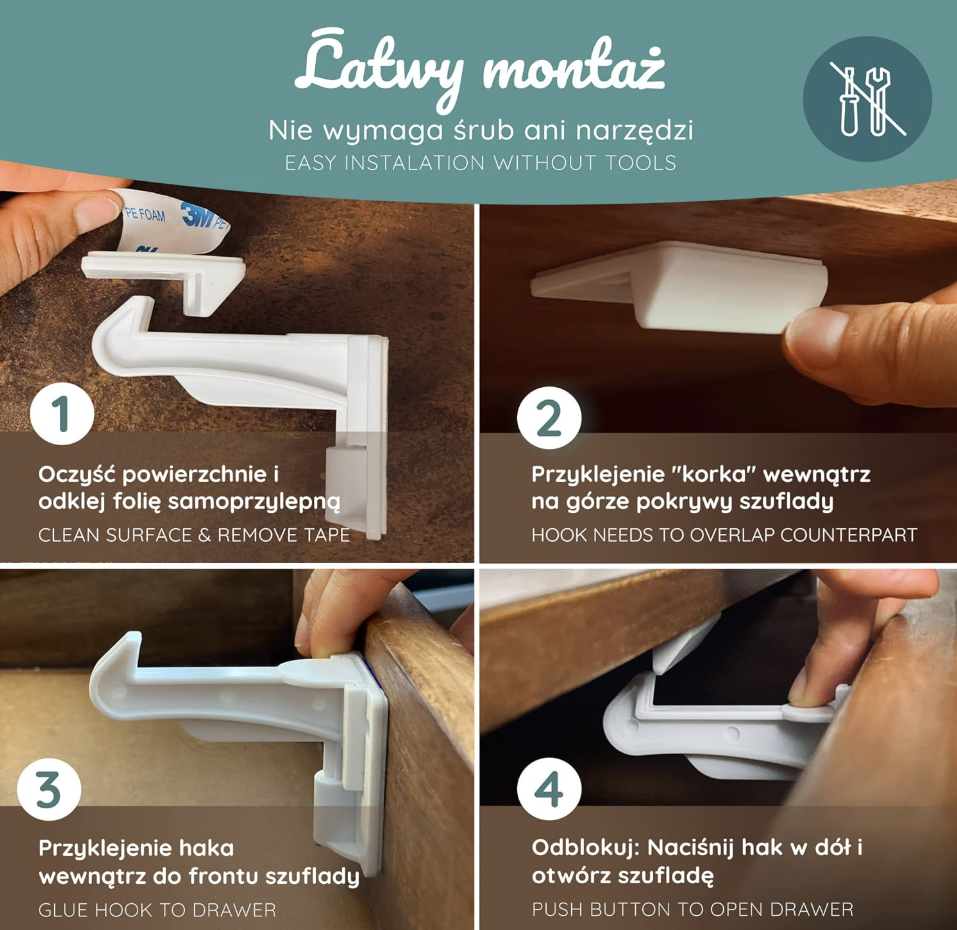 Łatwy montaż

Nie wymaga śrub ani narzędzi

EASY INSTALATION WITHOUT TOOLS

PE FOAM 3M PE

1

Oczyść powierzchnie i odklej folię samoprzylepną

CLEAN SURFACE & REMOVE TAPE

2

Przyklejenie "korka" wewnątrz na górze pokrywy szuflady

HOOK NEEDS TO OVERLAP COUNTERPART

3

Przyklejenie haka wewnątrz do frontu szuflady

GLUE HOOK TO DRAWER

4

Odblokuj: Naciśnij hak w dół i otwórz szufladę

PUSH BUTTON TO OPEN DRAWER