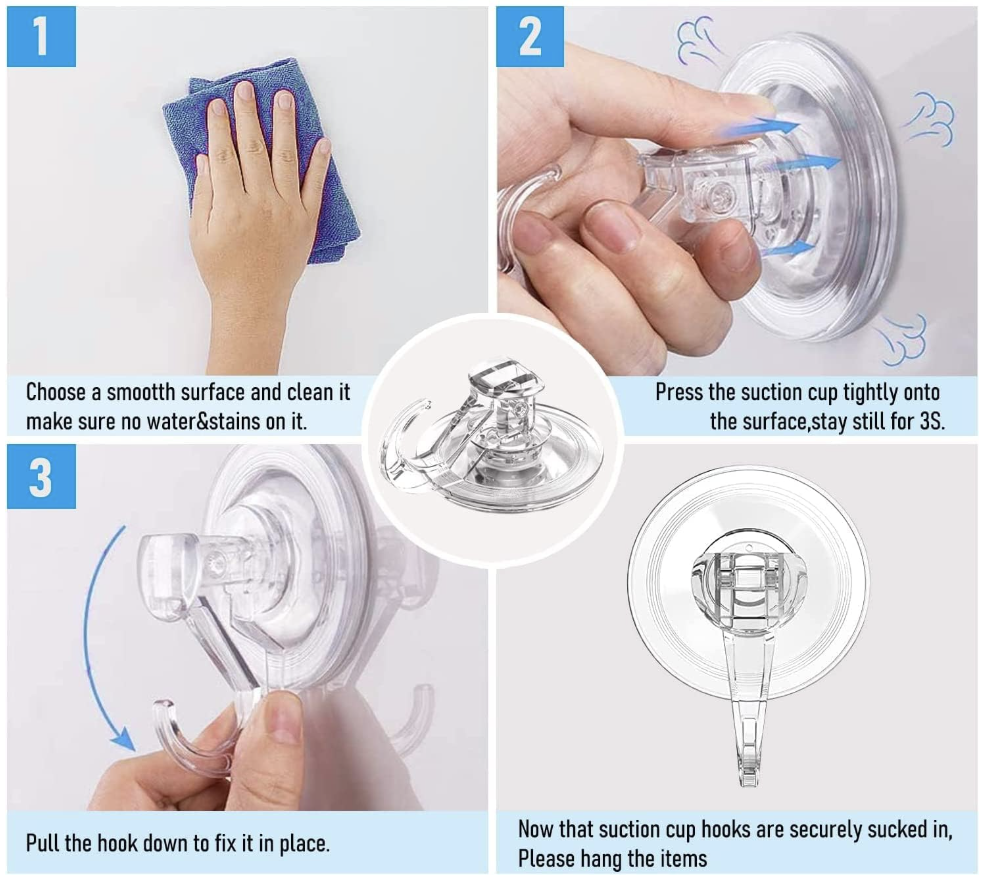 1

Choose a smootth surface and clean it make sure no water&stains on it.

2

Press the suction cup tightly onto the surface,stay still for 3S.

3

Pull the hook down to fix it in place.

Now that suction cup hooks are securely sucked in, Please hang the items