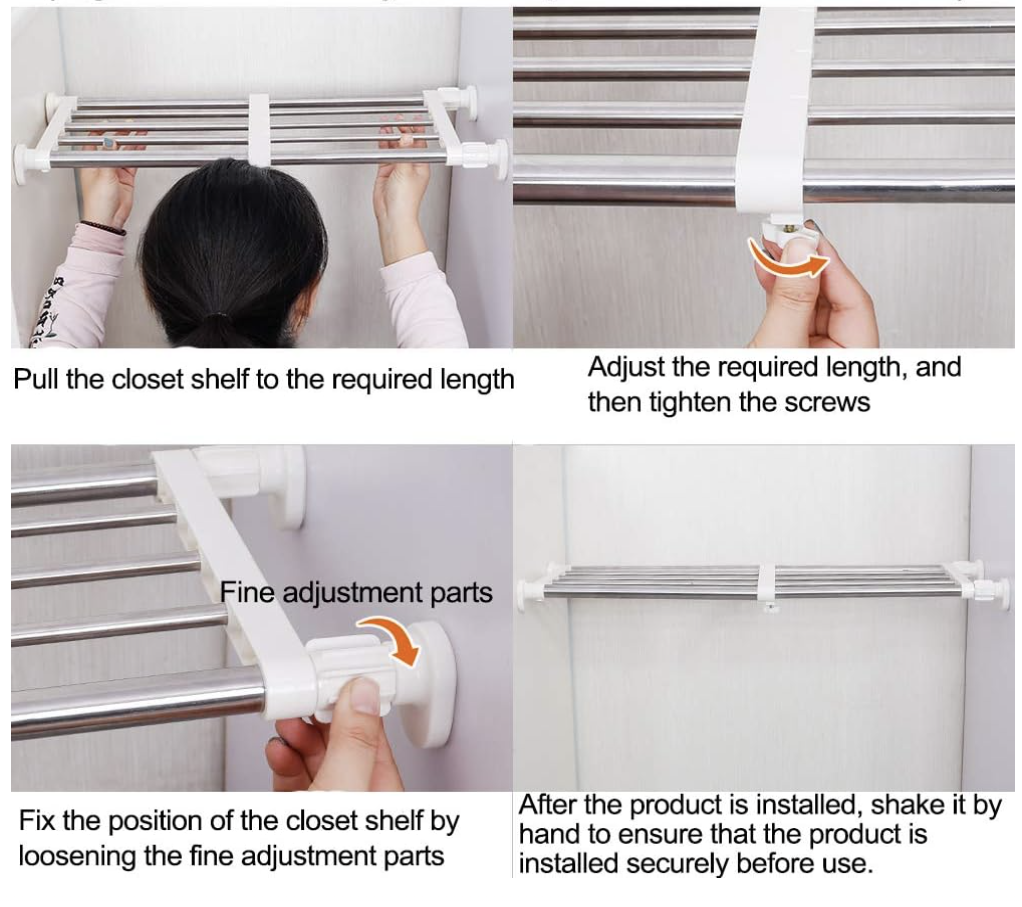 Pull the closet shelf to the required length

Adjust the required length, and then tighten the screws

Fine adjustment parts

Fix the position of the closet shelf by loosening the fine adjustment parts

After the product is installed, shake it by hand to ensure that the product is installed securely before use.