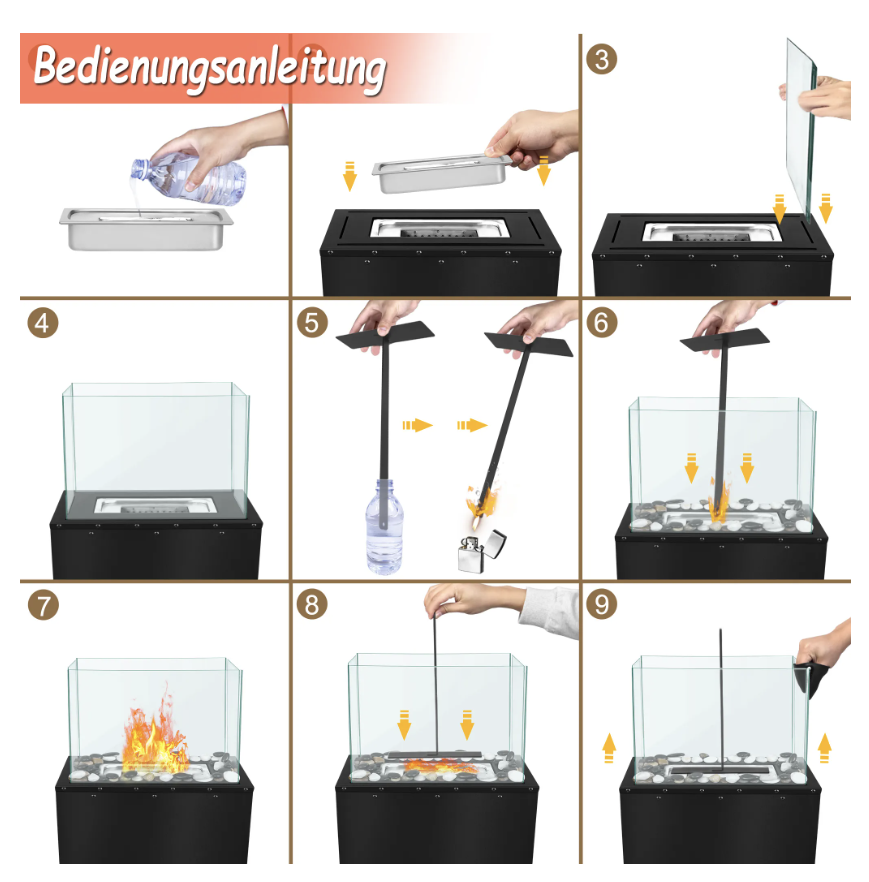 Bedienungsanleitung

3

4

5

6

7

8

9