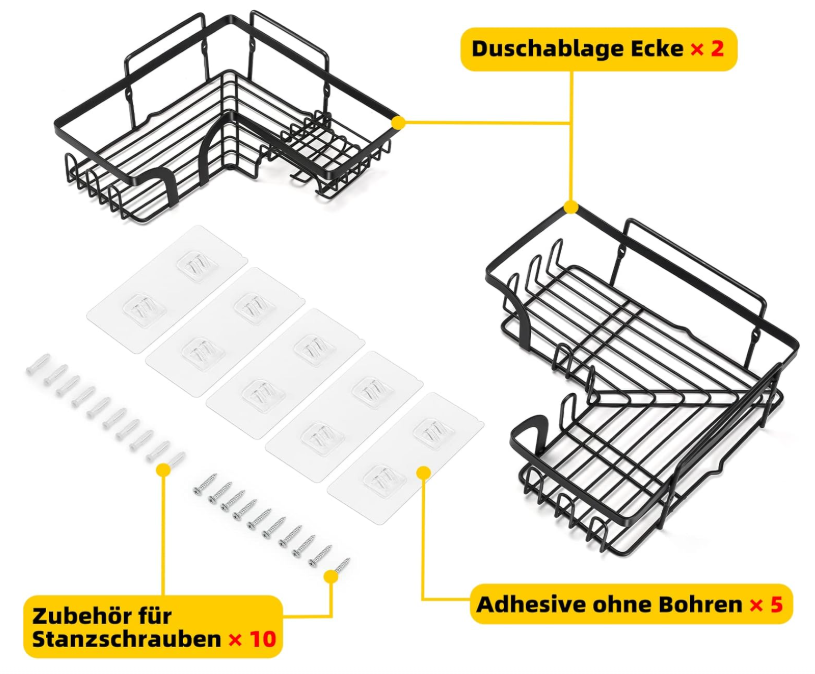 Duschablage Ecke × 2

Zubehör für Stanzschrauben × 10

Adhesive ohne Bohren × 5