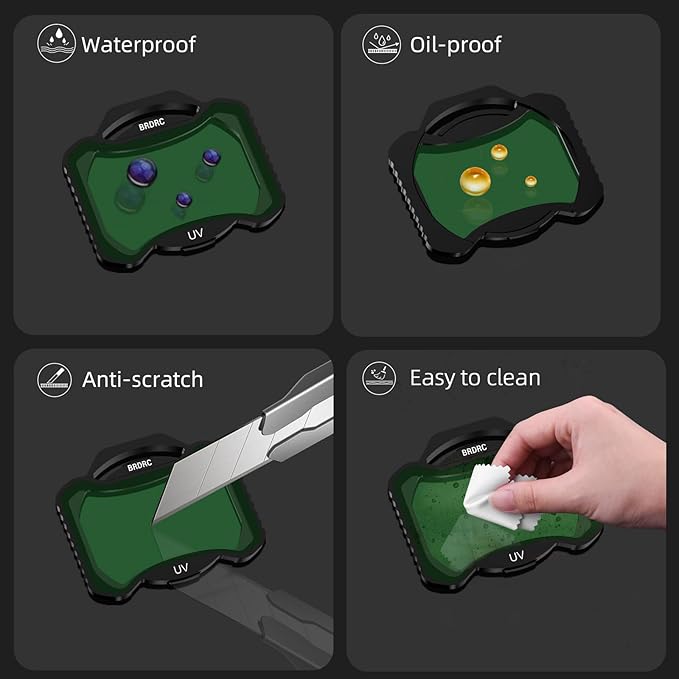 Waterproof

BRDRC

UV

Oil-proof

Anti-scratch

BRDRC

UV

Easy to clean

BRDRC

UV