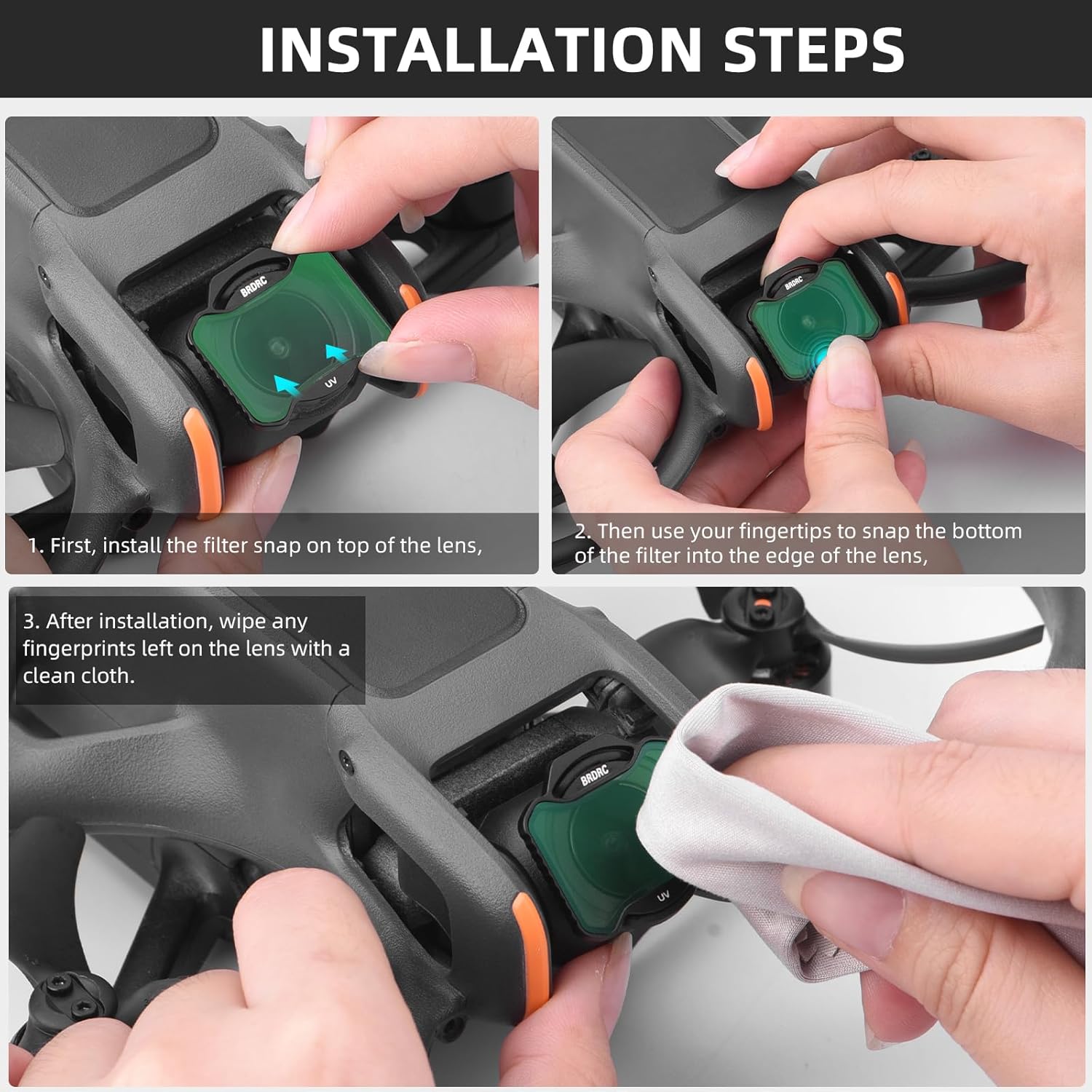 INSTALLATION STEPS

BRDRC

UV

1. First, install the filter snap on top of the lens,

BRDRC

2. Then use your fingertips to snap the bottom of the filter into the edge of the lens,

3. After installation, wipe any fingerprints left on the lens with a clean cloth.

BRDRC

UV