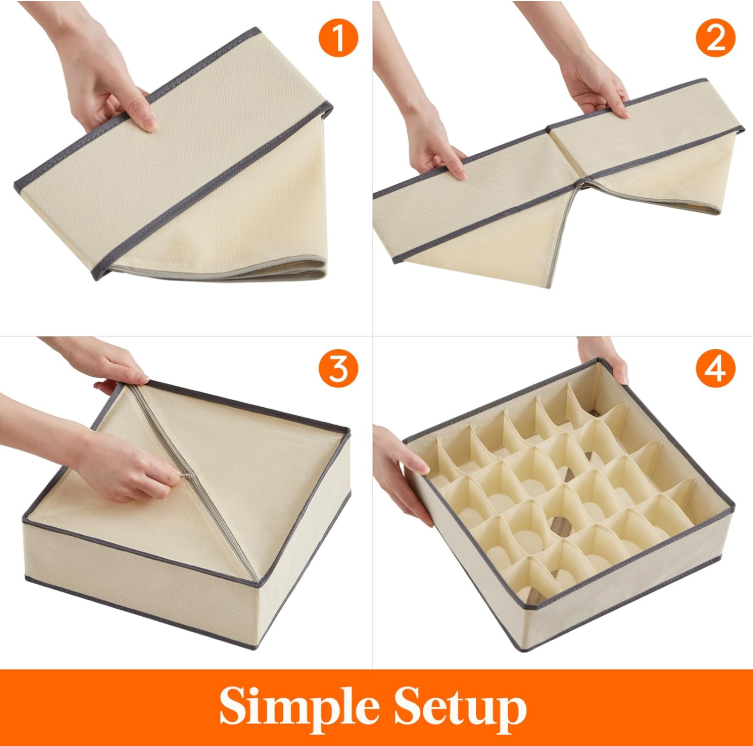 1

2

3

4

Simple Setup